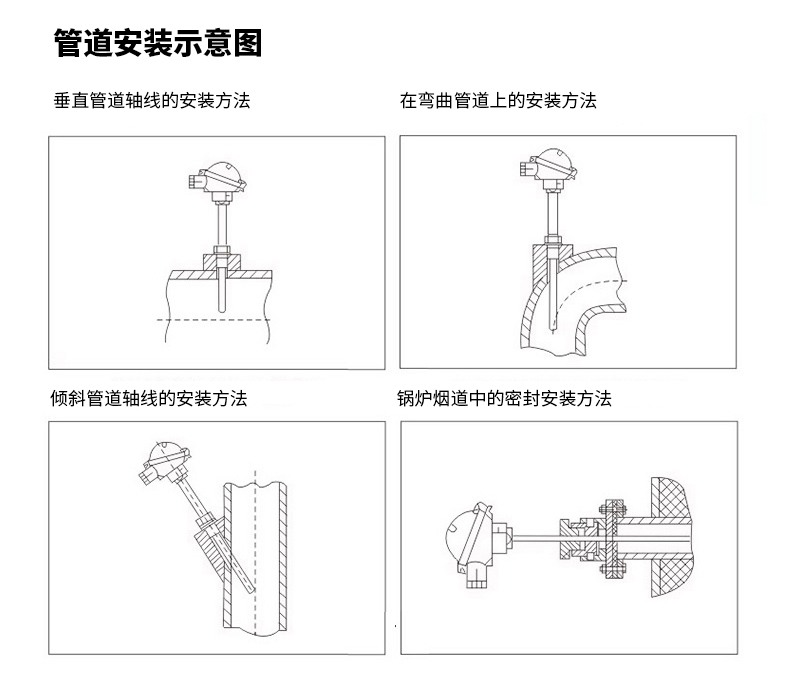 管道安装示意图

垂直管道轴线的安装方法

在弯曲管道上的安装方法

倾斜管道轴线的安装方法

锅炉烟道中的密封安装方法